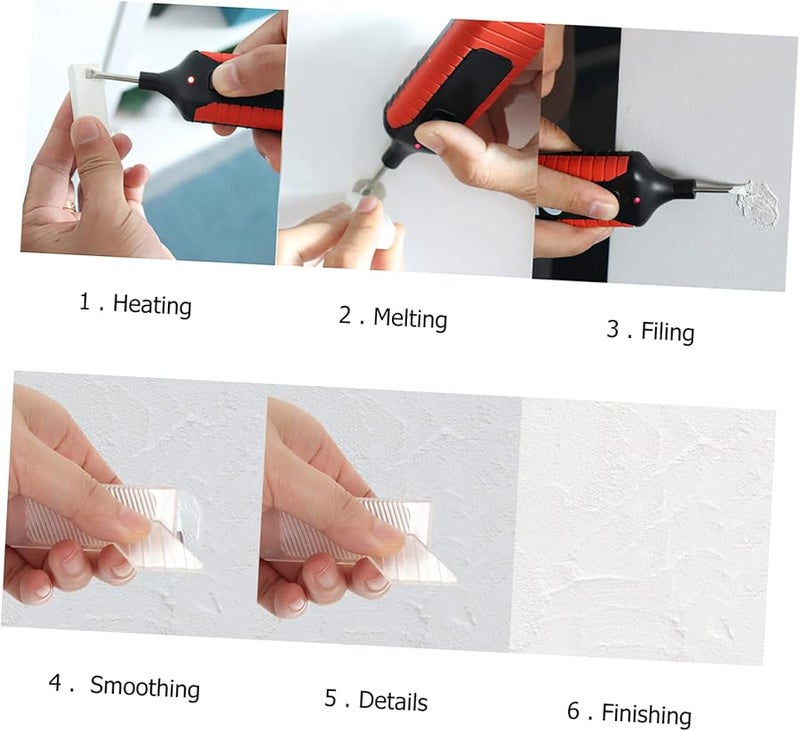 1 . Heating

2 . Melting

3 . Filing

4 . Smoothing

5 . Details

6 . Finishing